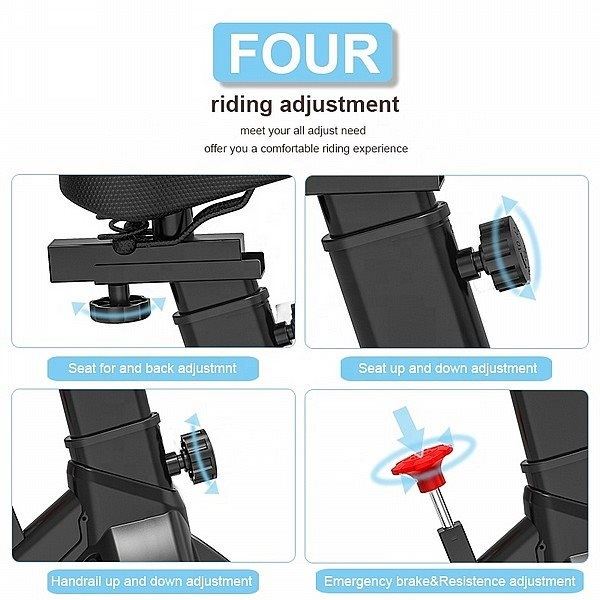 FOUR

riding adjustment

meet your all adjust need
offer you a comfortable riding experience

Seat for and back adjustmnt

Seat up and down adjustment

Handrail up and down adjustment

Emergency brake&Resistence adjustment